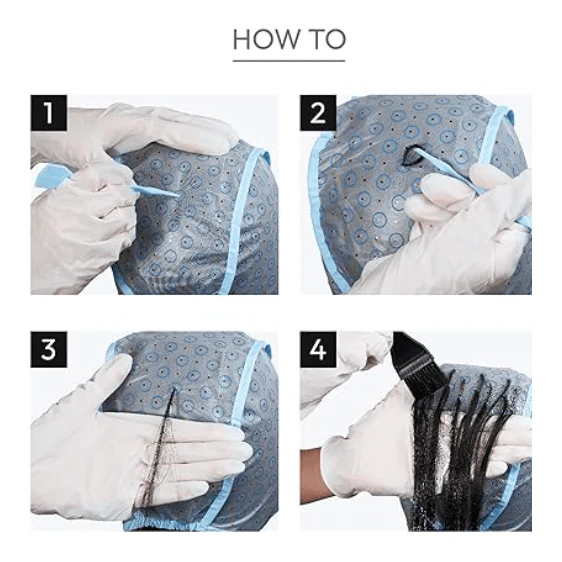 HOW TO

1

2

3

4